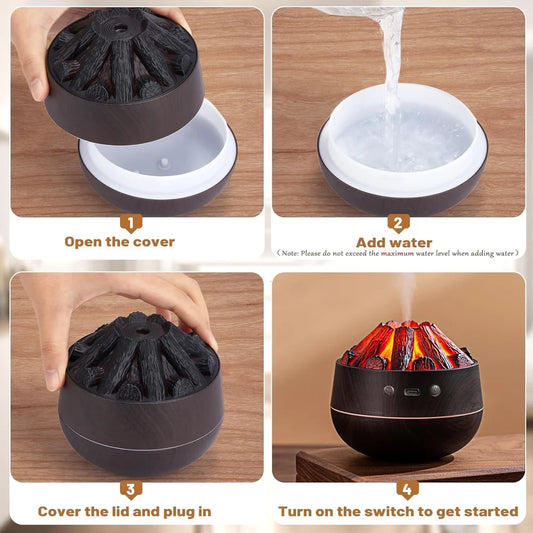 1

Open the cover

2

Add water

（Note: Please do not exceed the maximum water level when adding water）

3

Cover the lid and plug in

4

Turn on the switch to get started