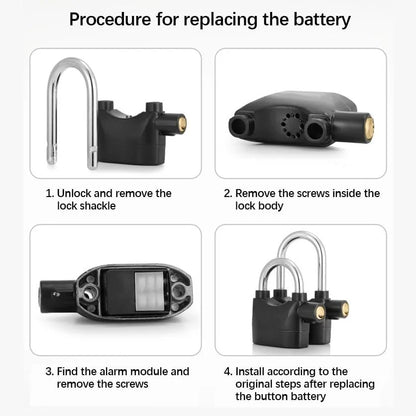 Procedure for replacing the battery

1. Unlock and remove the lock shackle

2. Remove the screws inside the lock body

3. Find the alarm module and remove the screws

4. Install according to the original steps after replacing the button battery