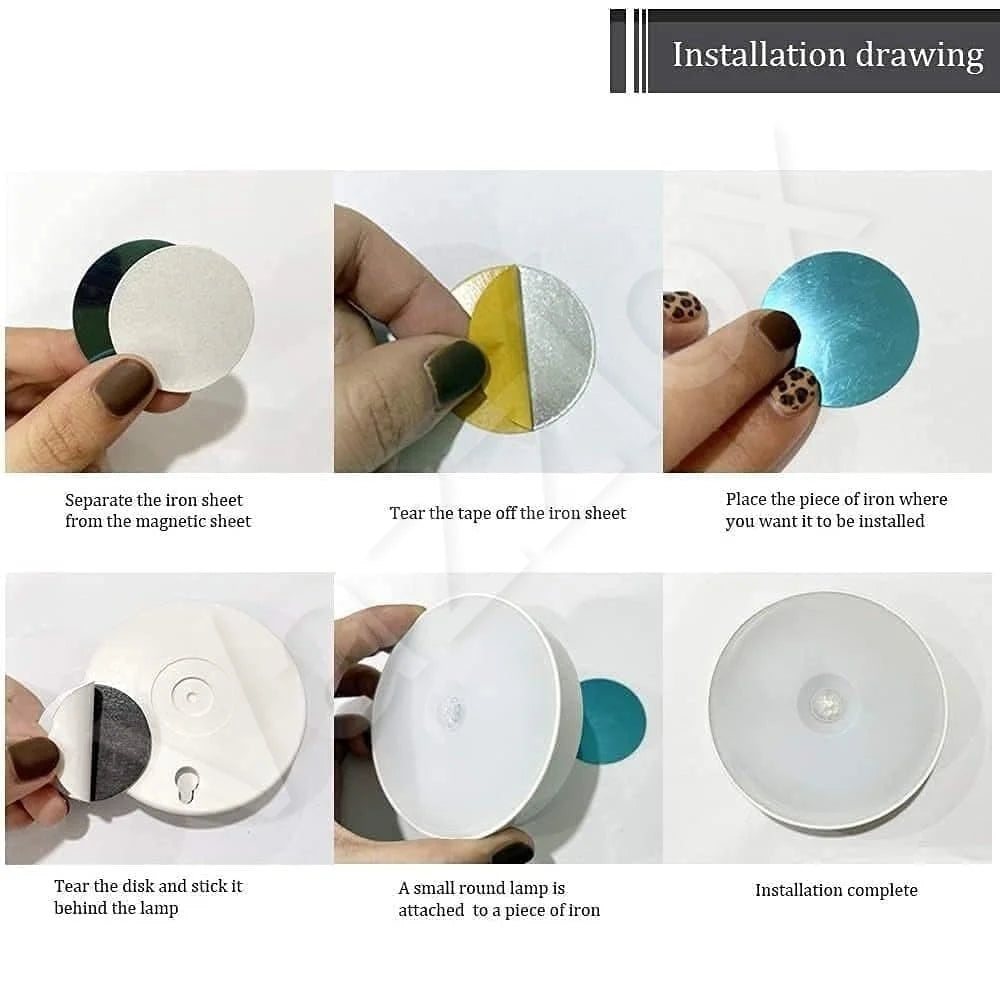 Installation drawing

Separate the iron sheet from the magnetic sheet

Tear the tape off the iron sheet

Place the piece of iron where you want it to be installed

Tear the disk and stick it behind the lamp

A small round lamp is attached to a piece of iron

Installation complete